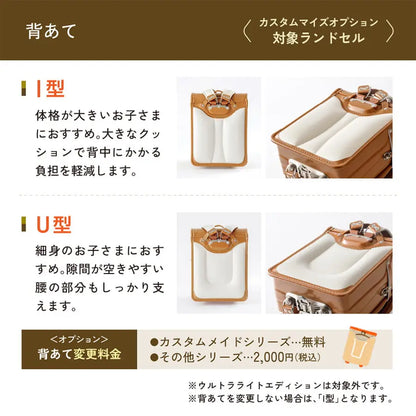 背あて

カスタムマイズオプション
対象ランドセル

I型

体格が大きいお子さまにおすすめ。大きなクッションで背中にかかる負担を軽減します。

U型

細身のお子さまにおすすめ。隙間が空きやすい腰の部分もしっかり支えます。

<オプション>
背あて変更料金

●カスタムメイドシリーズ…無料
●その他シリーズ…2,000円(税込)

※ウルトラライトエディションは対象外です。
※背あてを変更しない場合は、「I型」となります。