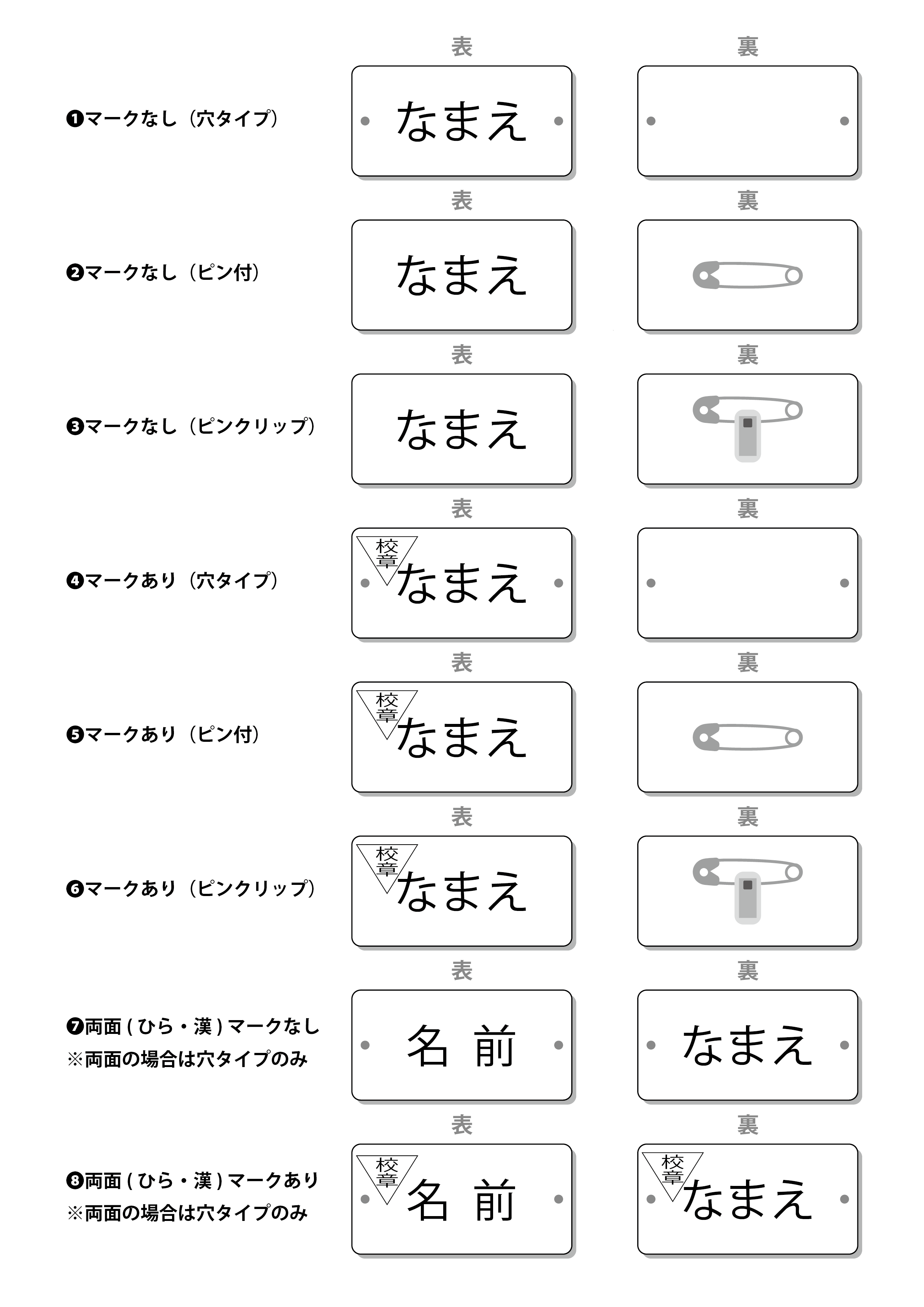 表 裏

❶マークなし（穴タイプ）

なまえ

表 裏

❷マークなし（ピン付）

なまえ

表 裏

❸マークなし（ピンクリップ）

なまえ

表 裏

❹マークあり（穴タイプ）

校章 なまえ

表 裏

❺マークあり（ピン付）

校章 なまえ

表 裏

❻マークあり（ピンクリップ）

校章 なまえ

表 裏

❼両面 ( ひら・漢 ) マークなし
※両面の場合は穴タイプのみ

名 前

なまえ

表 裏

❽両面 ( ひら・漢 ) マークあり
※両面の場合は穴タイプのみ

校章 名 前

校章 なまえ