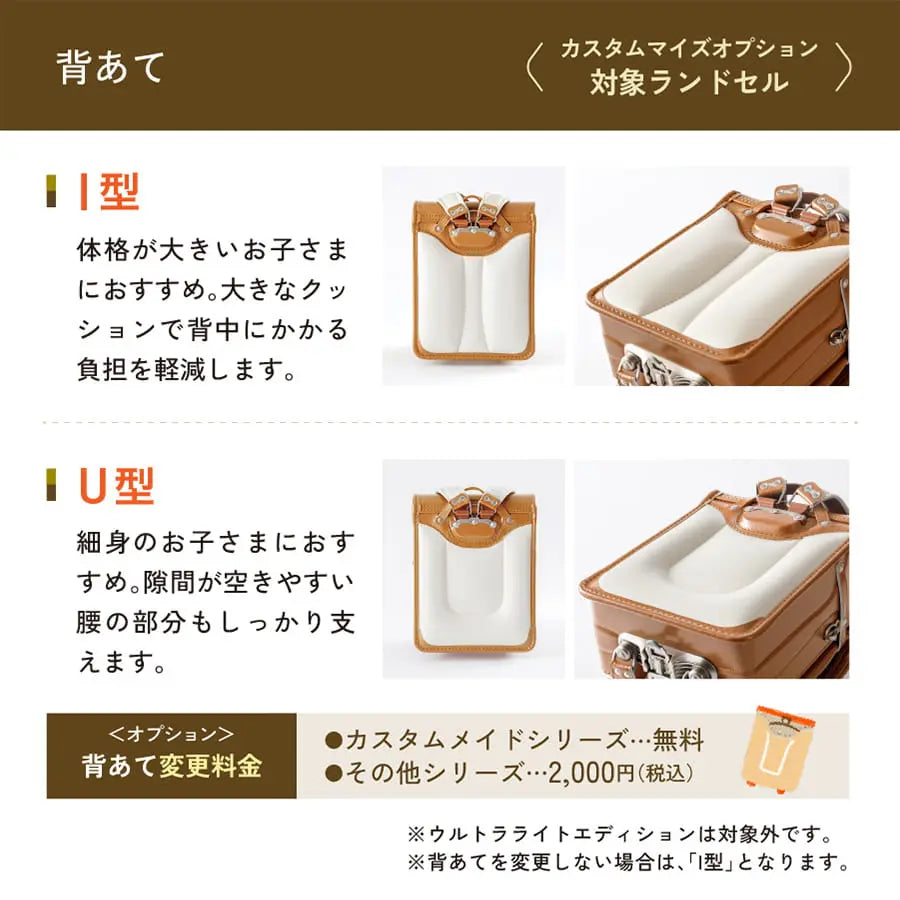 背あて

カスタムマイズオプション
対象ランドセル

I型

体格が大きいお子さまにおすすめ。大きなクッションで背中にかかる負担を軽減します。

U型

細身のお子さまにおすすめ。隙間が空きやすい腰の部分もしっかり支えます。

＜オプション＞
背あて変更料金

●カスタムメイドシリーズ…無料
●その他シリーズ…2,000円(税込)

※ウルトラライトエディションは対象外です。
※背あてを変更しない場合は、「I型」となります。